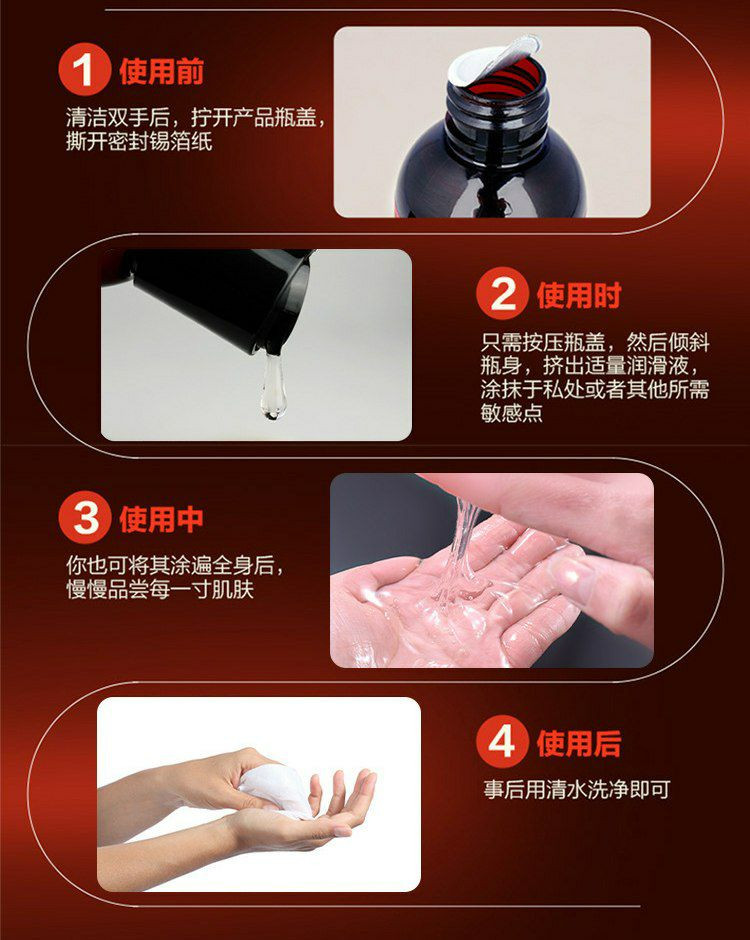 1 使用前

清洁双手后，拧开产品瓶盖，撕开密封锡箔纸

2 使用时

只需按压瓶盖，然后倾斜瓶身，挤出适量润滑液，涂抹于私处或者其他所需敏感点

3 使用中

你也可将其涂遍全身后，慢慢品尝每一寸肌肤

4 使用后

事后用清水洗净即可