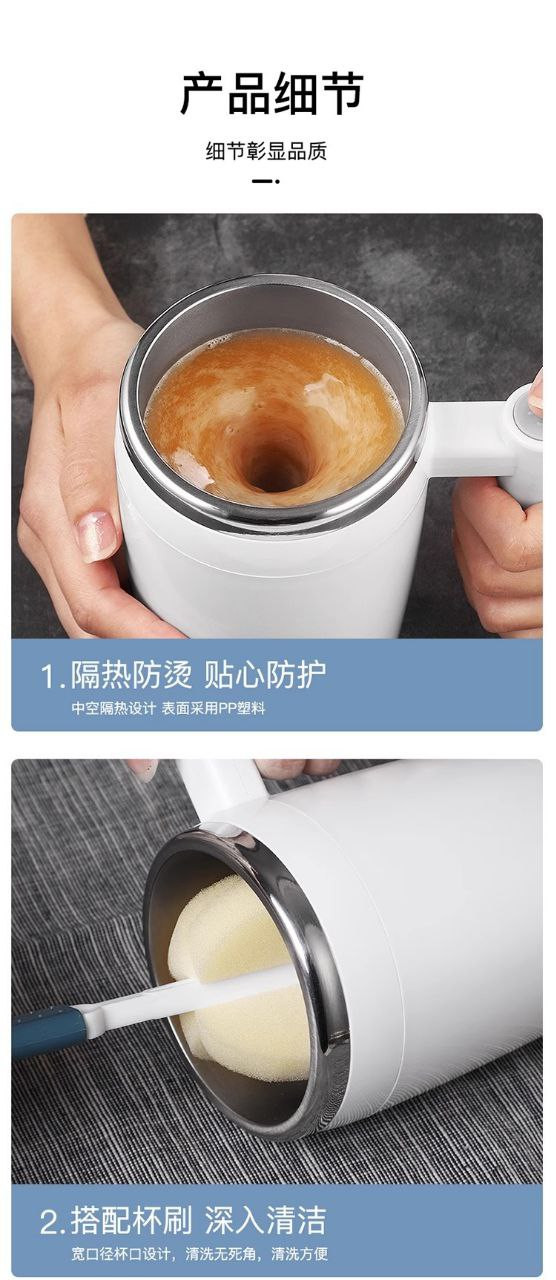 产品细节

细节彰显品质

1.隔热防烫 贴心防护

中空隔热设计 表面采用PP塑料

2.搭配杯刷 深入清洁

宽口径杯口设计，清洗无死角，清洗方便